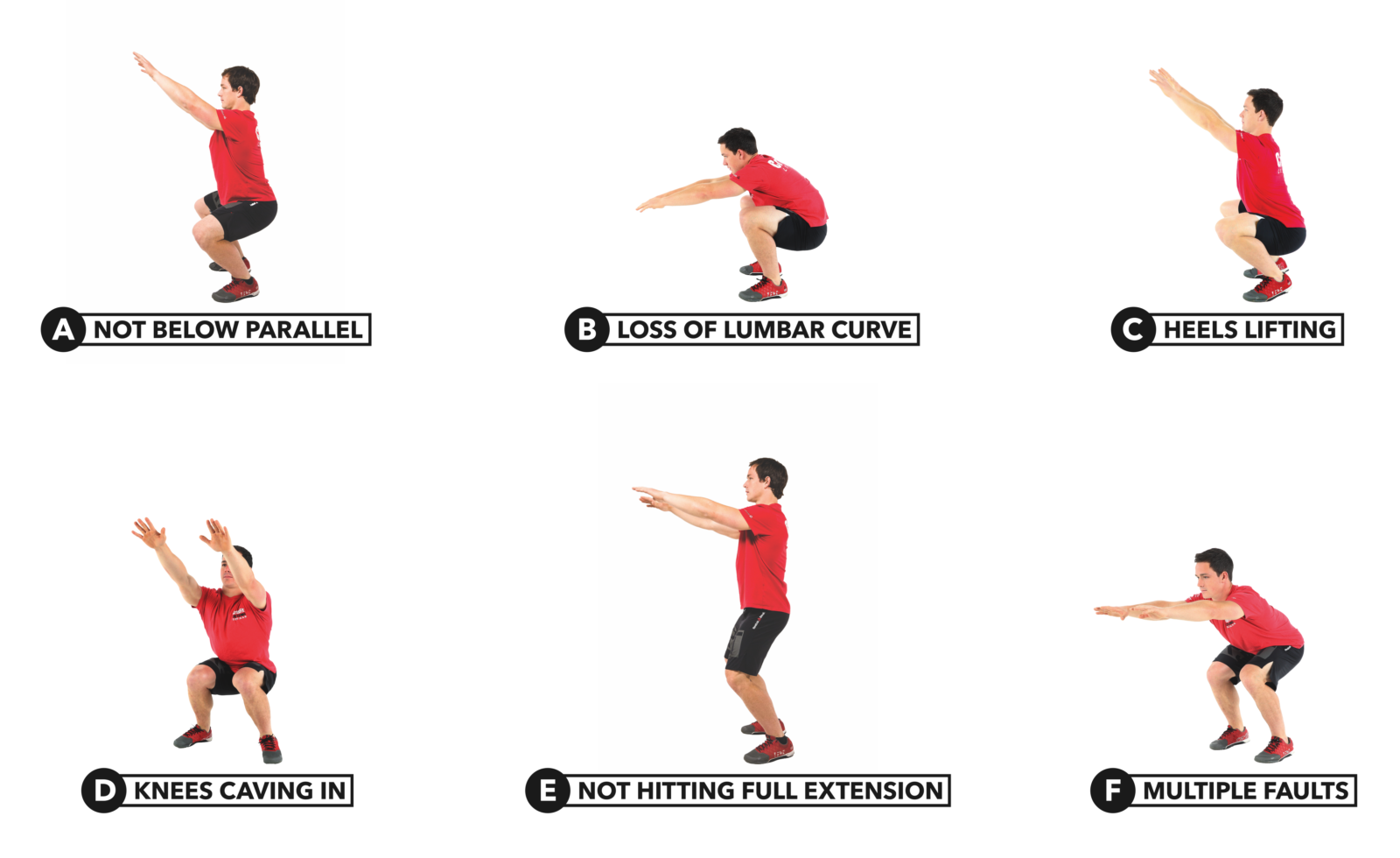 A NOT BELOW PARALLEL

B LOSS OF LUMBAR CURVE

C HEELS LIFTING

D KNEES CAVING IN

E NOT HITTING FULL EXTENSION

F MULTIPLE FAULTS