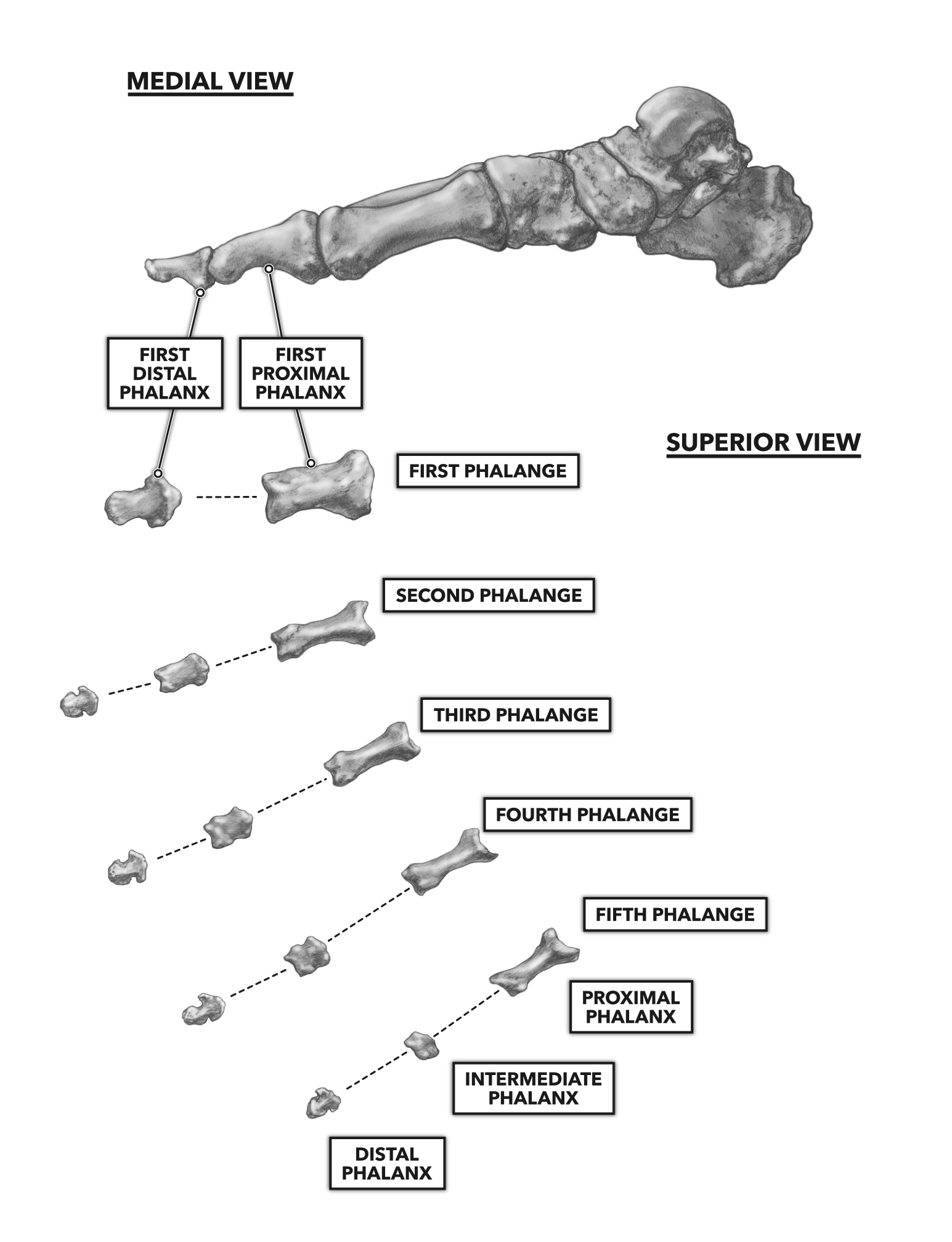 MEDIAL VIEW

FIRST DISTAL PHALANX

FIRST PROXIMAL PHALANX

SUPERIOR VIEW

FIRST PHALANGE

SECOND PHALANGE

THIRD PHALANGE

FOURTH PHALANGE

FIFTH PHALANGE

PROXIMAL PHALANX

INTERMEDIATE PHALANX

DISTAL PHALANX