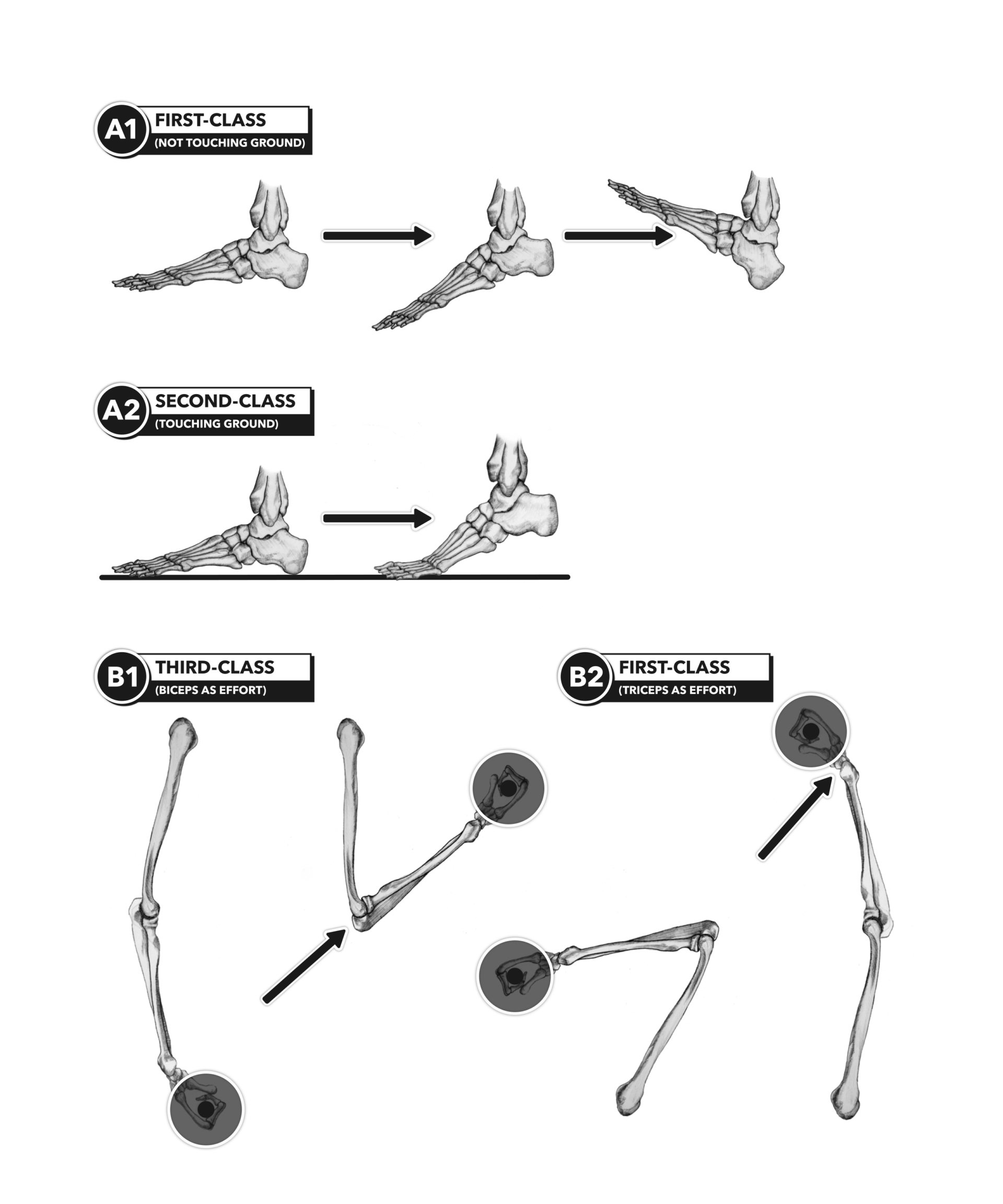 A1 FIRST-CLASS
(NOT TOUCHING GROUND)

A2 SECOND-CLASS
(TOUCHING GROUND)

B1 THIRD-CLASS
(BICEPS AS EFFORT)

B2 FIRST-CLASS
(TRICEPS AS EFFORT)